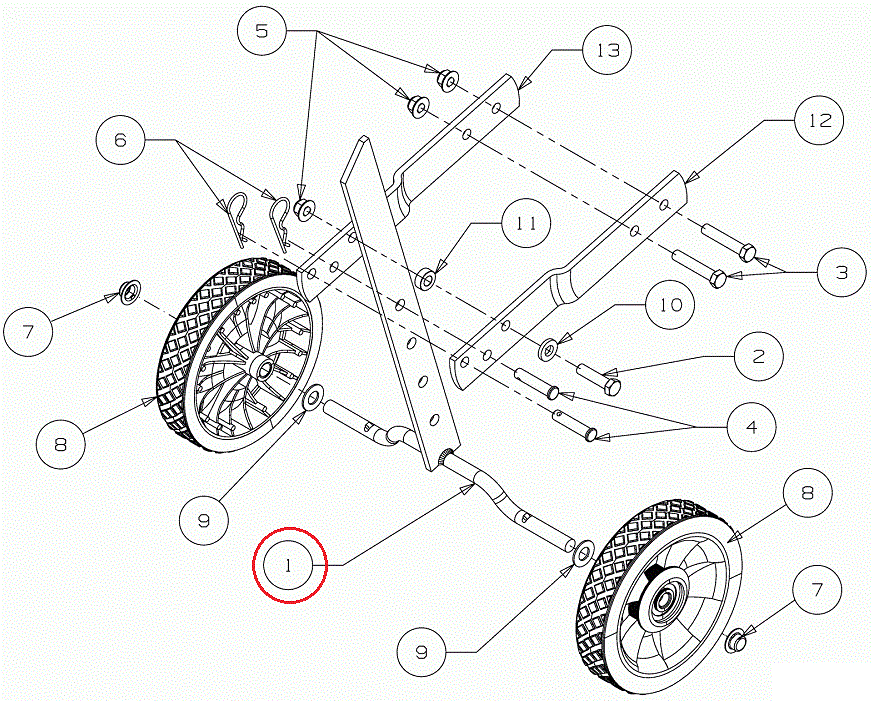 5
13
6
12
11
3
7
10
2
8
4
9
8
1
7
9