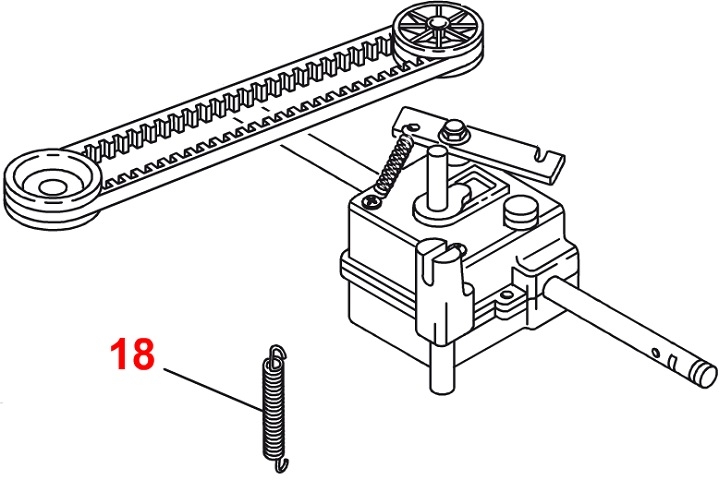 18